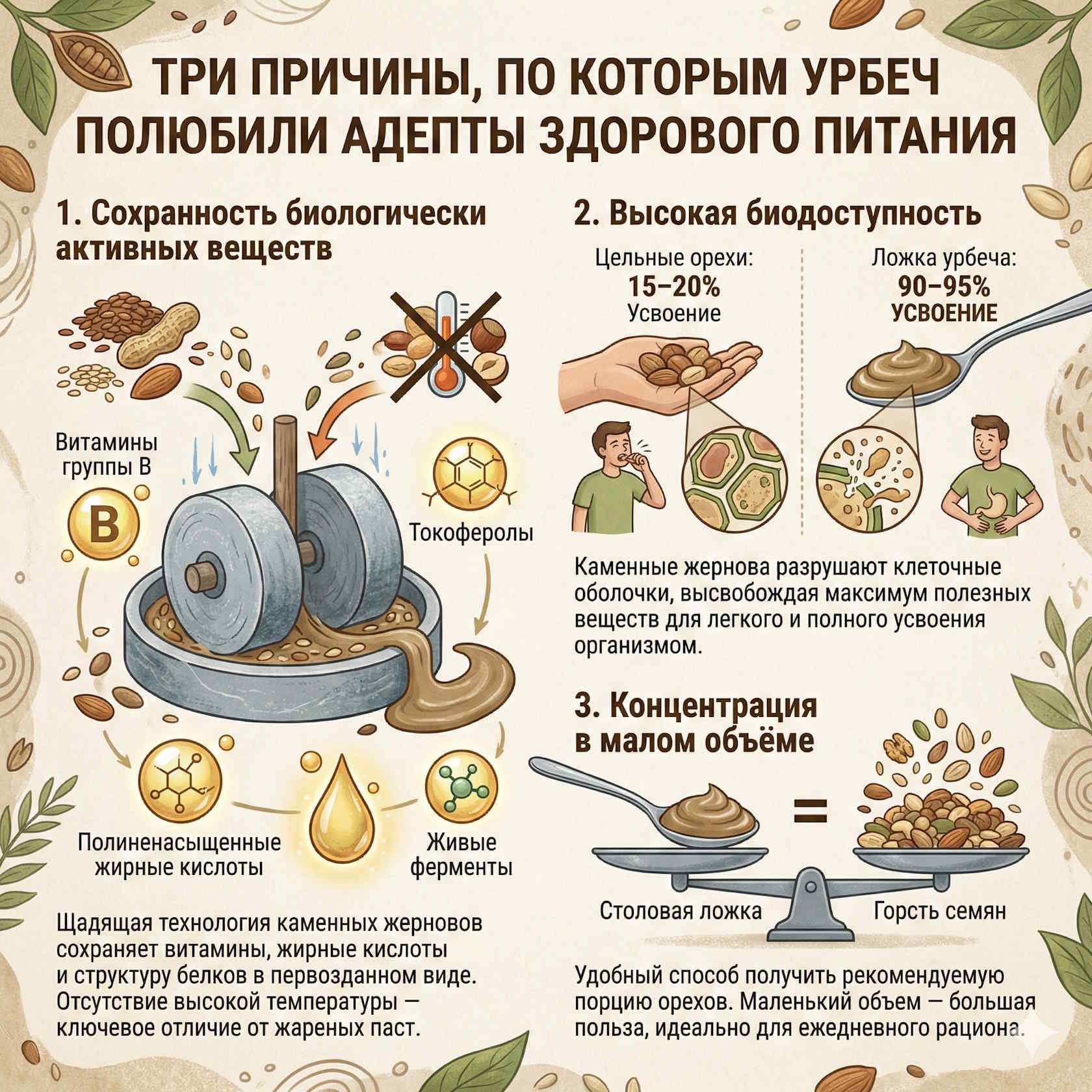 ТРИ ПРИЧИНЫ, ПО КОТОРЫМ УРБЕЧ ПОЛЮБИЛИ АДЕПТЫ ЗДОРОВОГО ПИТАНИЯ

1. Сохранность биологически активных веществ

Витамины группы B

B

Токоферолы

Полиненасыщенные жирные кислоты

Живые ферменты

Щадящая технология каменных жерновов сохраняет витамины, жирные кислоты и структуру белков в первозданном виде. Отсутствие высокой температуры — ключевое отличие от жареных паст.

2. Высокая биодоступность

Цельные орехи:
15–20%
Усвоение

Ложка урбеча:
90–95%
УСВОЕНИЕ

Каменные жернова разрушают клеточные оболочки, высвобождая максимум полезных веществ для легкого и полного усвоения организмом.

3. Концентрация в малом объёме

=

Столовая ложка

Горсть семян

Удобный способ получить рекомендуемую порцию орехов. Маленький объем — большая польза, идеально для ежедневного рациона.