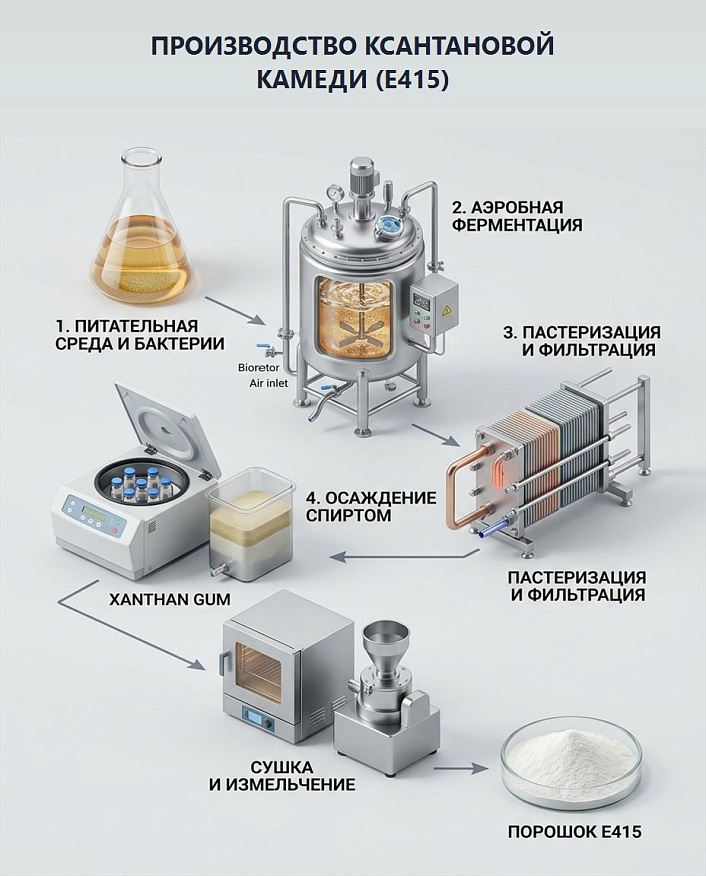 ПРОИЗВОДСТВО КСАНТАНОВОЙ КАМЕДИ (E415)

1. ПИТАТЕЛЬНАЯ СРЕДА И БАКТЕРИИ

2. АЭРОБНАЯ ФЕРМЕНТАЦИЯ

Bioretor
Air inlet

3. ПАСТЕРИЗАЦИЯ И ФИЛЬТРАЦИЯ

4. ОСАЖДЕНИЕ СПИРТОМ

ПАСТЕРИЗАЦИЯ И ФИЛЬТРАЦИЯ

XANTHAN GUM

СУШКА И ИЗМЕЛЬЧЕНИЕ

ПОРОШОК E415